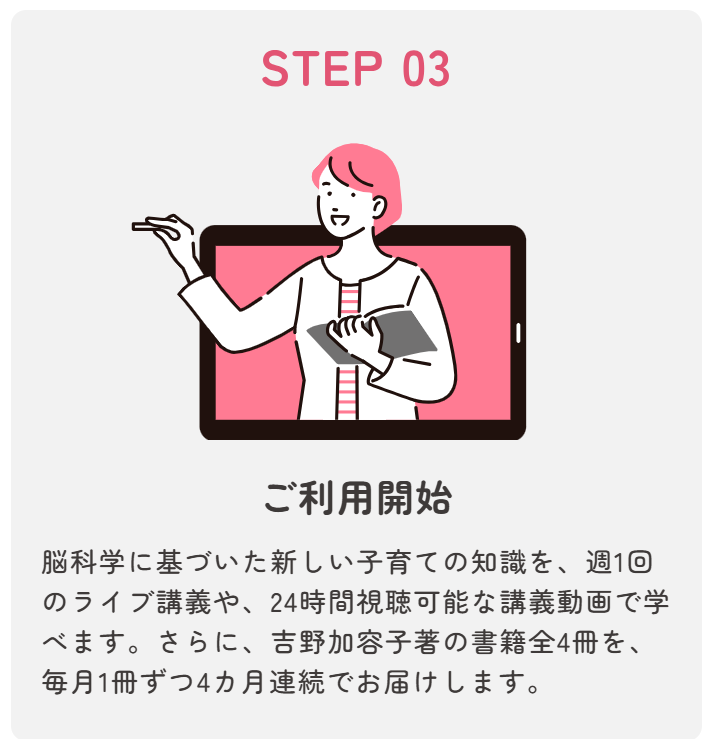 STEP 03

ご利用開始

脳科学に基づいた新しい子育ての知識を、週1回のライブ講義や、24時間視聴可能な講義動画で学べます。さらに、吉野加容子著の書籍全4冊を、毎月1冊ずつ4カ月連続でお届けします。